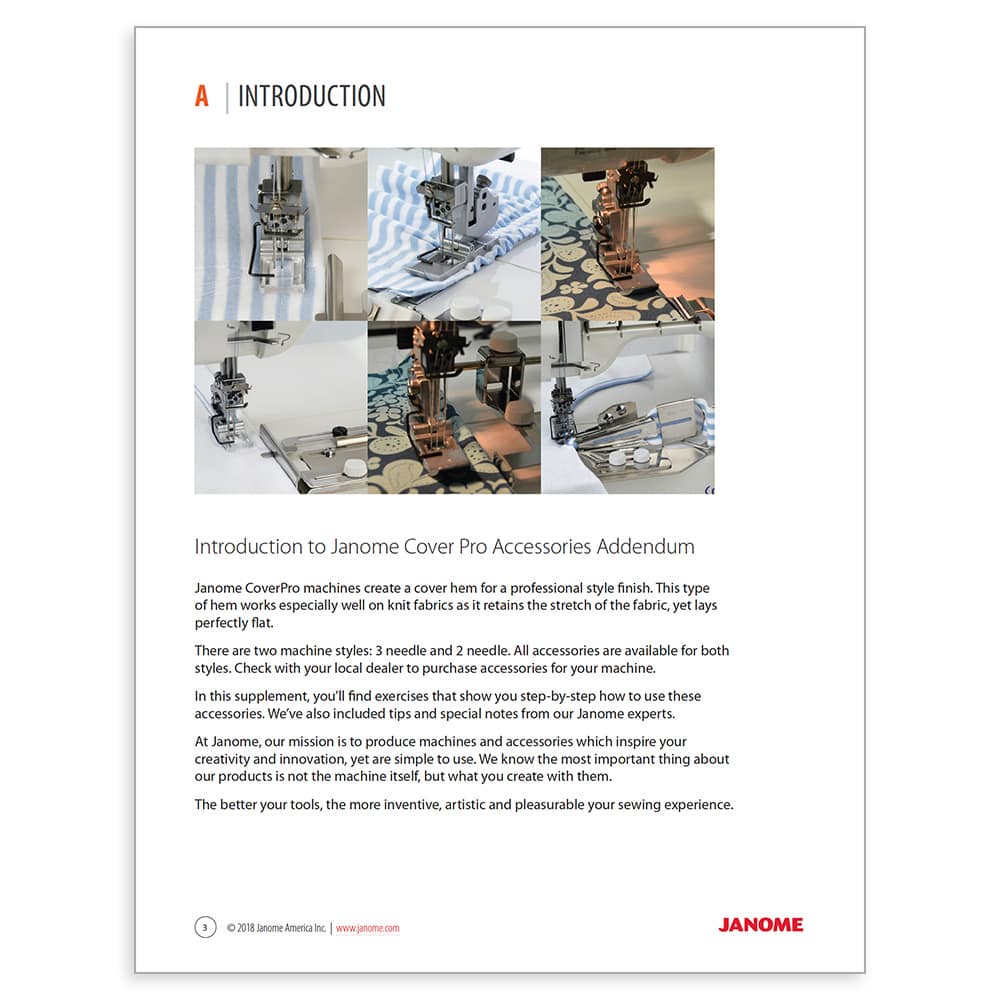 A | INTRODUCTION

Introduction to Janome Cover Pro Accessories Addendum

Janome CoverPro machines create a cover hem for a professional style finish. This type of hem works especially well on knit fabrics as it retains the stretch of the fabric, yet lays perfectly flat.

There are two machine styles: 3 needle and 2 needle. All accessories are available for both styles. Check with your local dealer to purchase accessories for your machine.

In this supplement, you'll find exercises that show you step-by-step how to use these accessories. We've also included tips and special notes from our Janome experts.

At Janome, our mission is to produce machines and accessories which inspire your creativity and innovation, yet are simple to use. We know the most important thing about our products is not the machine itself, but what you create with them.

The better your tools, the more inventive, artistic and pleasurable your sewing experience.

3 © 2018 Janome America Inc. | www.janome.com

JANOME