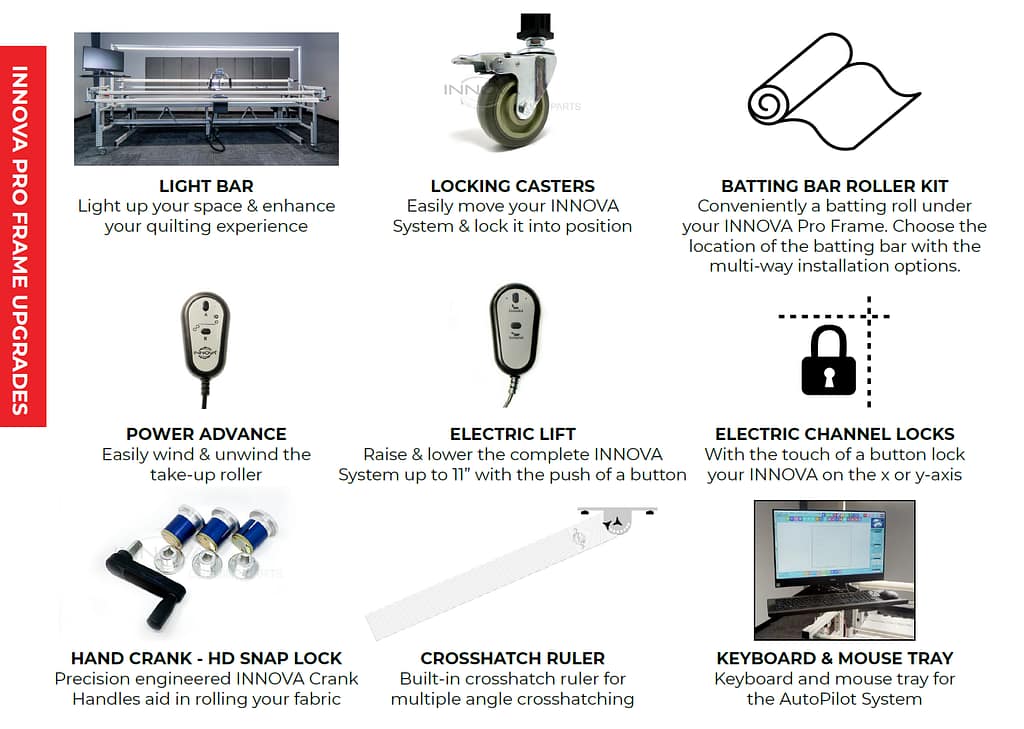 INNOVA PRO FRAME UPGRADES

LIGHT BAR
Light up your space & enhance your quilting experience

LOCKING CASTERS
Easily move your INNOVA System & lock it into position

BATTING BAR ROLLER KIT
Conveniently a batting roll under your INNOVA Pro Frame. Choose the location of the batting bar with the multi-way installation options.

POWER ADVANCE
Easily wind & unwind the take-up roller

ELECTRIC LIFT
Raise & lower the complete INNOVA System up to 11" with the push of a button

ELECTRIC CHANNEL LOCKS
With the touch of a button lock your INNOVA on the x or y-axis

HAND CRANK - HD SNAP LOCK
Precision engineered INNOVA Crank Handles aid in rolling your fabric

CROSSHATCH RULER
Built-in crosshatch ruler for multiple angle crosshatching

KEYBOARD & MOUSE TRAY
Keyboard and mouse tray for the AutoPilot System