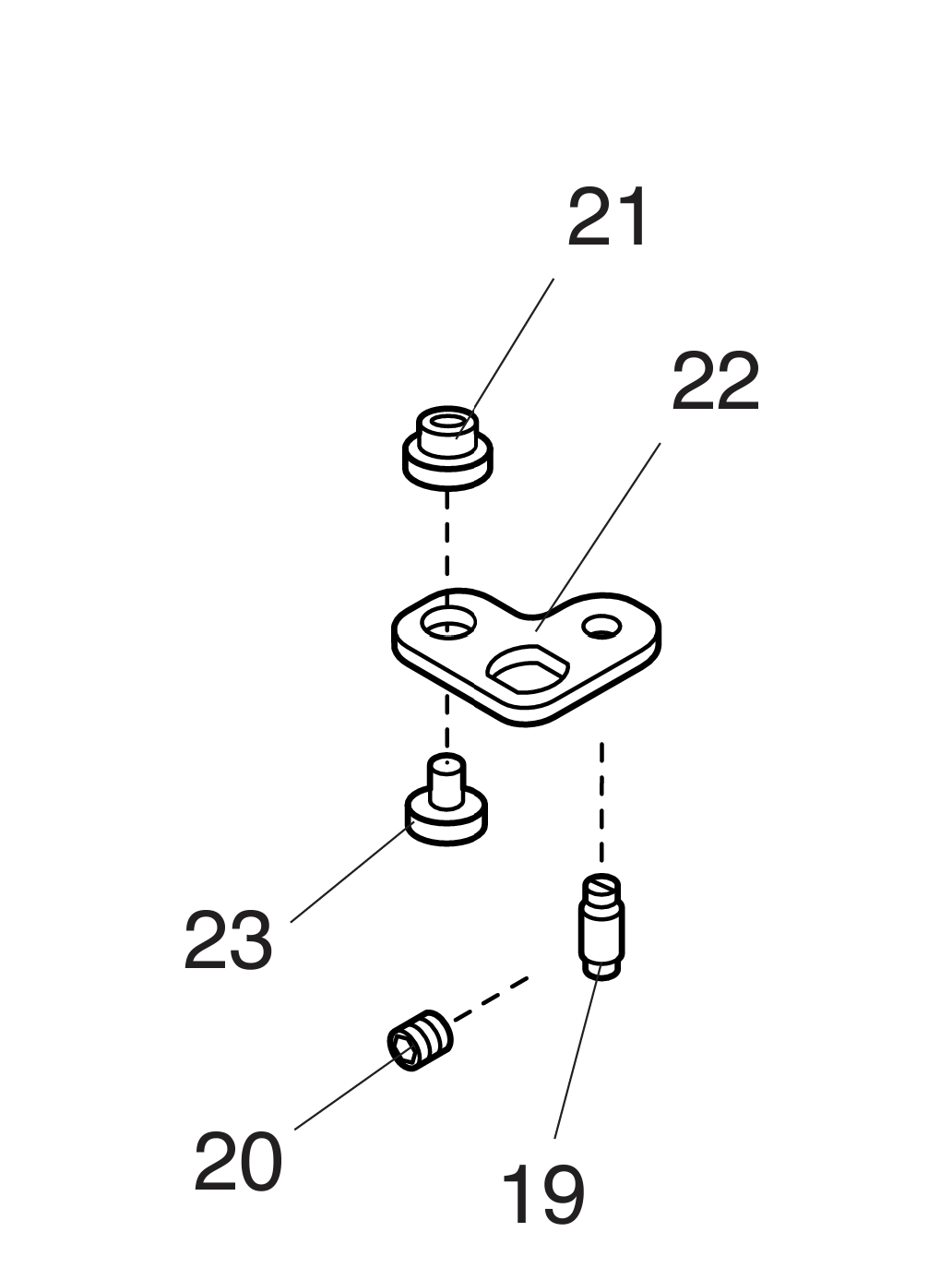 21

22

23

20

19