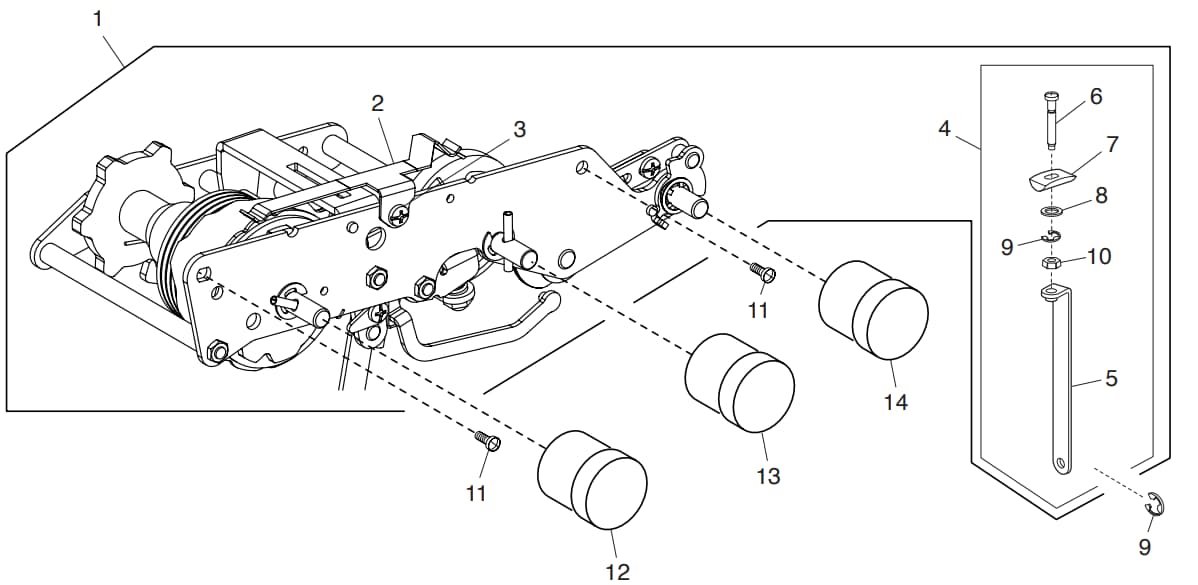 1
2
3
4
6
7
8
9
10
5
11
14
13
11
12
9