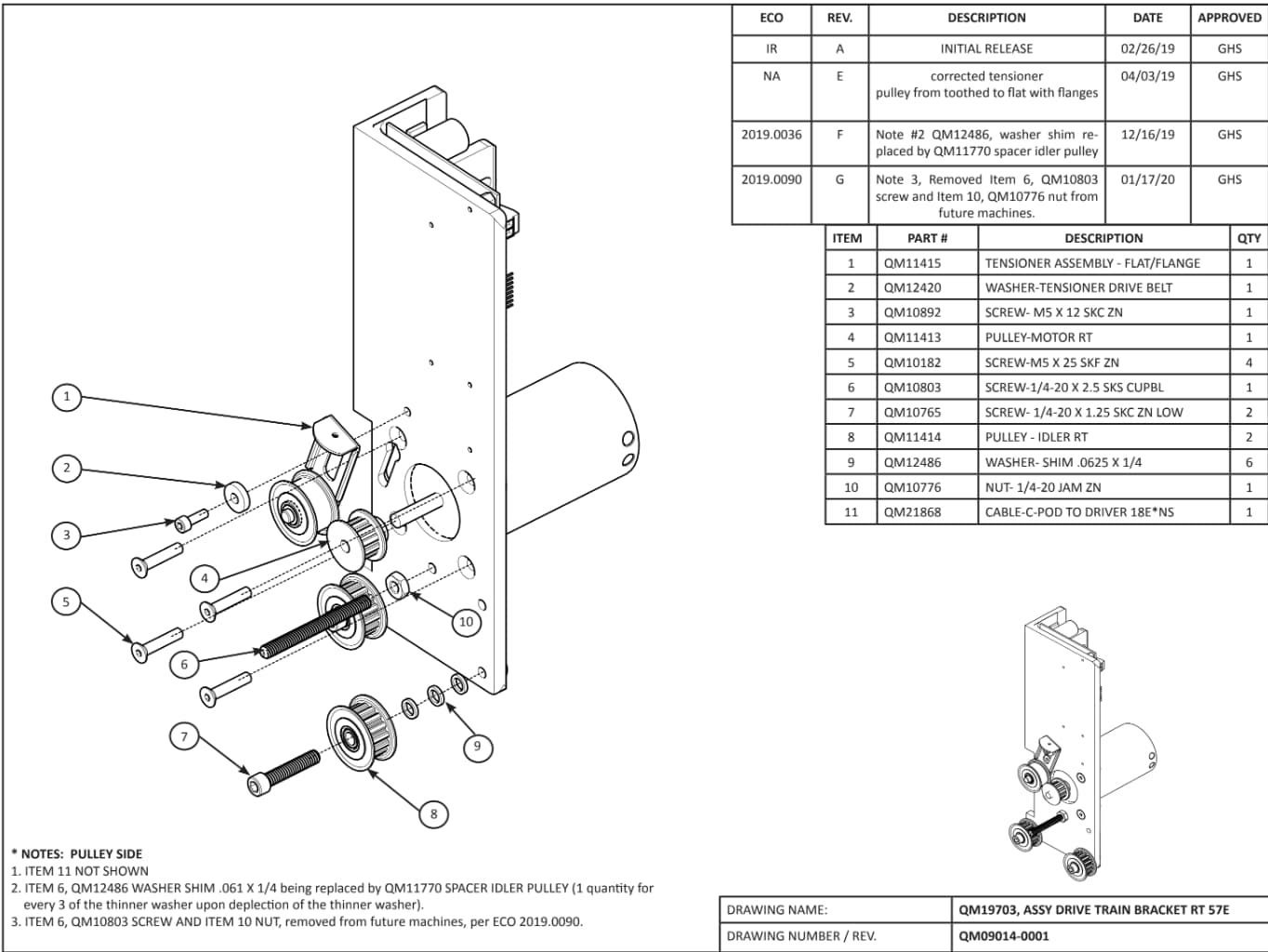 | ECO | REV. | DESCRIPTION | DATE | APPROVED |
|---|---|---|---|---|
| IR | A | INITIAL RELEASE | 02/26/19 | GHS |
| NA | E | corrected tensioner pulley from toothed to flat with flanges | 04/03/19 | GHS |
| 2019.0036 | F | Note #2 QM12486, washer shim replaced by QM11770 spacer idler pulley | 12/16/19 | GHS |
| 2019.0090 | G | Note 3, Removed Item 6, QM10803 screw and Item 10, QM10776 nut from future machines. | 01/17/20 | GHS |

| ITEM | PART # | DESCRIPTION | QTY |
|---|---|---|---|
| 1 | QM11415 | TENSIONER ASSEMBLY - FLAT/FLANGE | 1 |
| 2 | QM12420 | WASHER-TENSIONER DRIVE BELT | 1 |
| 3 | QM10892 | SCREW- M5 X 12 SKC ZN | 1 |
| 4 | QM11413 | PULLEY-MOTOR RT | 1 |
| 5 | QM10182 | SCREW-M5 X 25 SKF ZN | 4 |
| 6 | QM10803 | SCREW-1/4-20 X 2.5 SKS CUPBL | 1 |
| 7 | QM10765 | SCREW- 1/4-20 X 1.25 SKC ZN LOW | 2 |
| 8 | QM11414 | PULLEY - IDLER RT | 2 |
| 9 | QM12486 | WASHER- SHIM .0625 X 1/4 | 6 |
| 10 | QM10776 | NUT- 1/4-20 JAM ZN | 1 |
| 11 | QM21868 | CABLE-C-POD TO DRIVER 18E*NS | 1 |

1
2
3
4
5
6
7
8
9
10

* NOTES: PULLEY SIDE
1. ITEM 11 NOT SHOWN
2. ITEM 6, QM12486 WASHER SHIM .061 X 1/4 being replaced by QM11770 SPACER IDLER PULLEY (1 quantity for every 3 of the thinner washer upon deplection of the thinner washer).
3. ITEM 6, QM10803 SCREW AND ITEM 10 NUT, removed from future machines, per ECO 2019.0090.

| DRAWING NAME: | QM19703, ASSY DRIVE TRAIN BRACKET RT 57E |
|---|---|
| DRAWING NUMBER / REV. | QM09014-0001 |