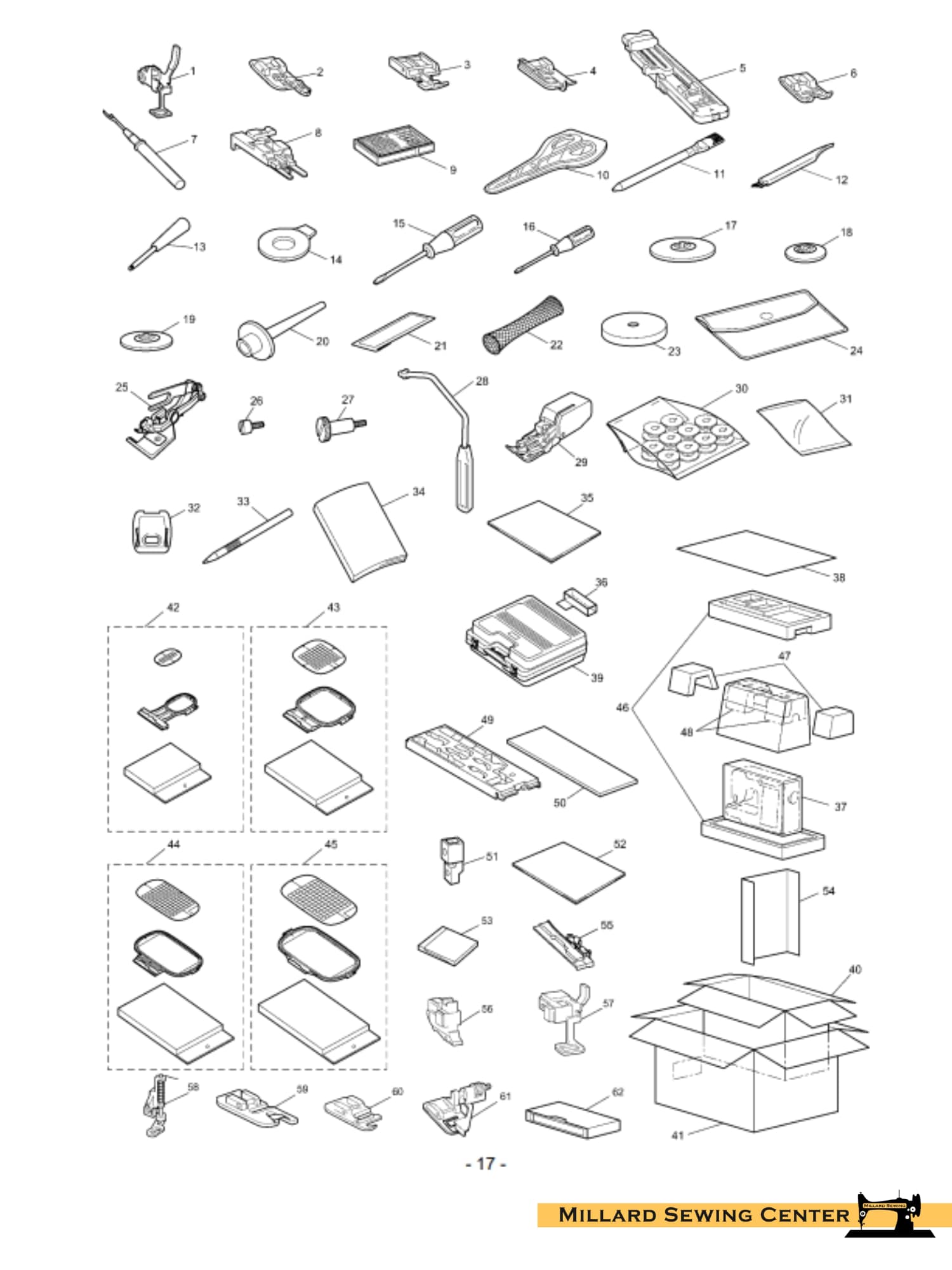 1 2 3 4 5 6
7 8 9 10 11 12
13 14 15 16 17 18
19 20 21 22 23 24
25 26 27 28 29 30 31
32 33 34 35 38
36
42 43
39
47
46
48
49
50
37
44 45
51 52
54
53 55
40
56 57
58 59 60 61 62
41

- 17 -

MILLARD SEWING CENTER
MILLARD SEWING