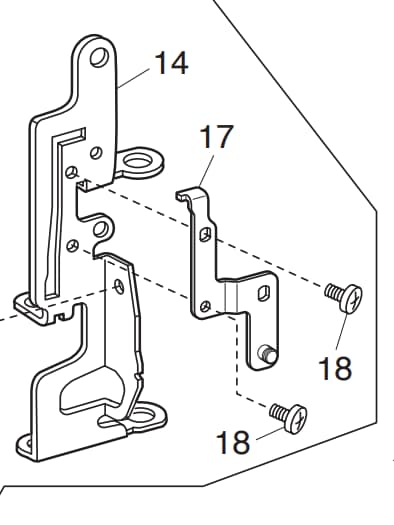 14
17
18
18