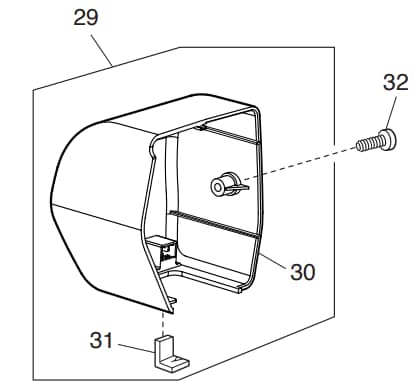 29
32
30
31