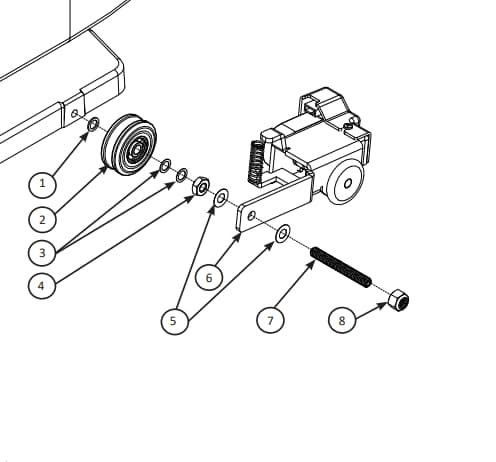 1
2
3
4
5
6
7
8