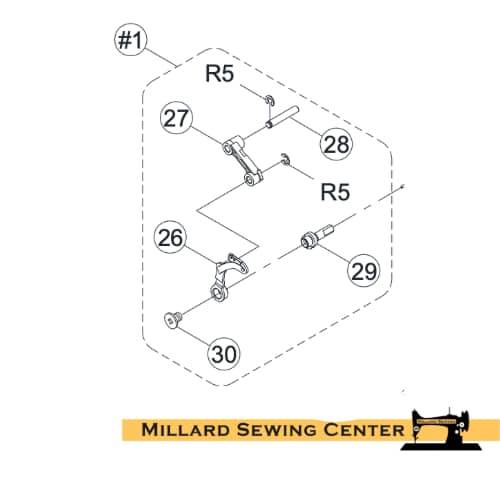 #1

R5

27

28

R5

26

29

30

MILLARD SEWING CENTER