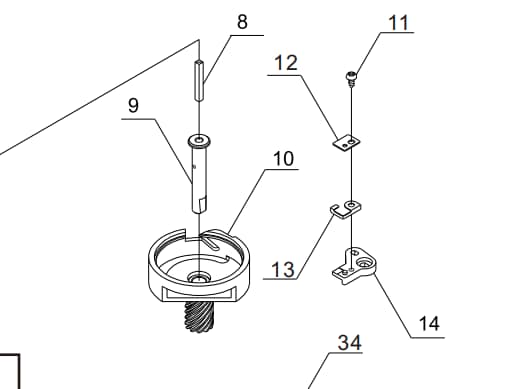 8
11
12
9
10
13
14
34