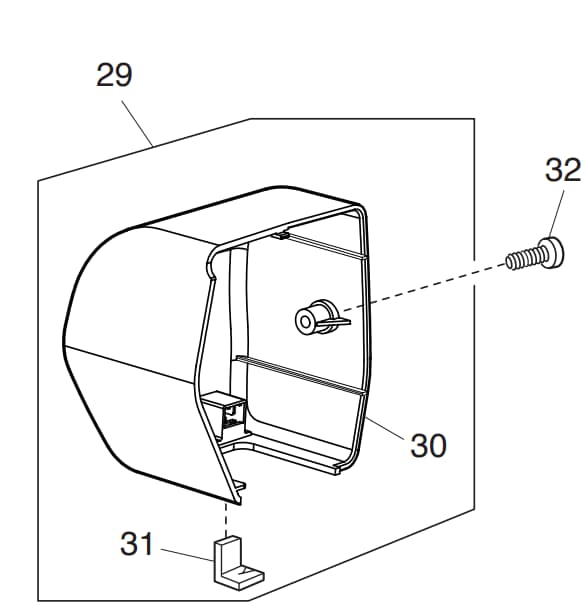 29
32
30
31