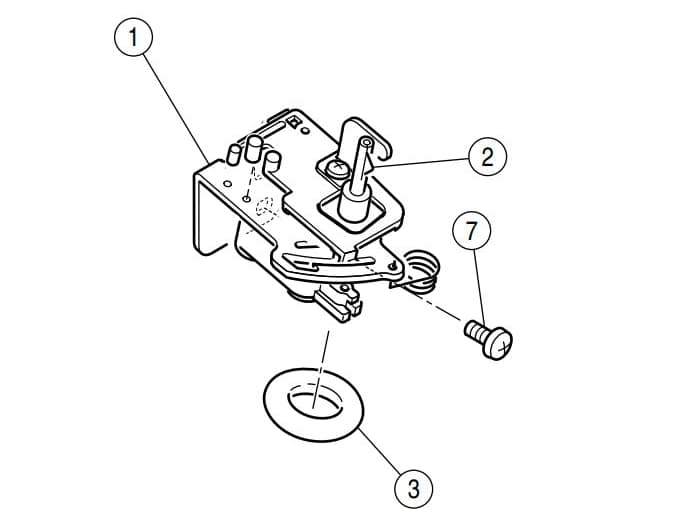 1
2
7
3